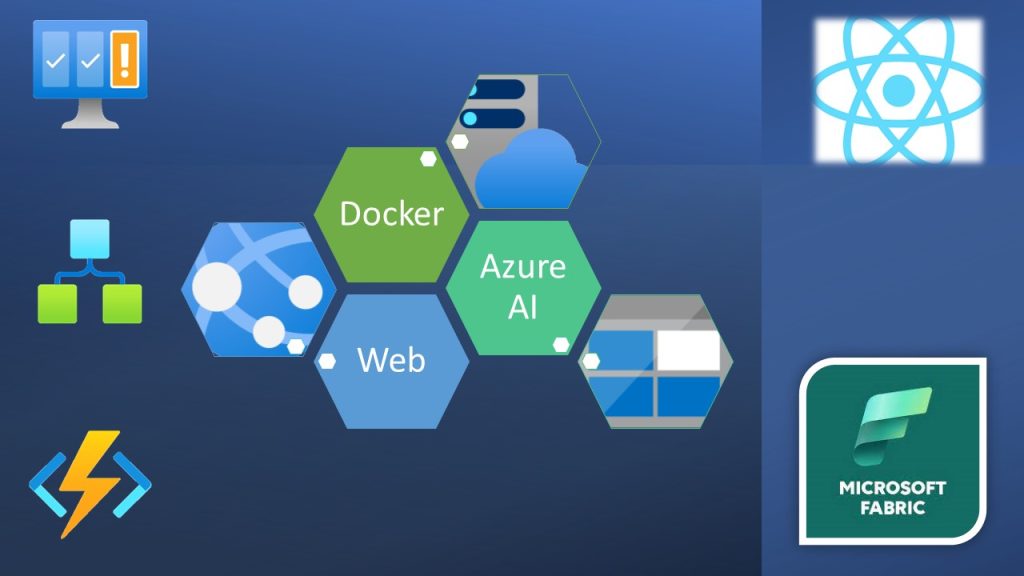 Docker

Azure AI

Web

MICROSOFT FABRIC